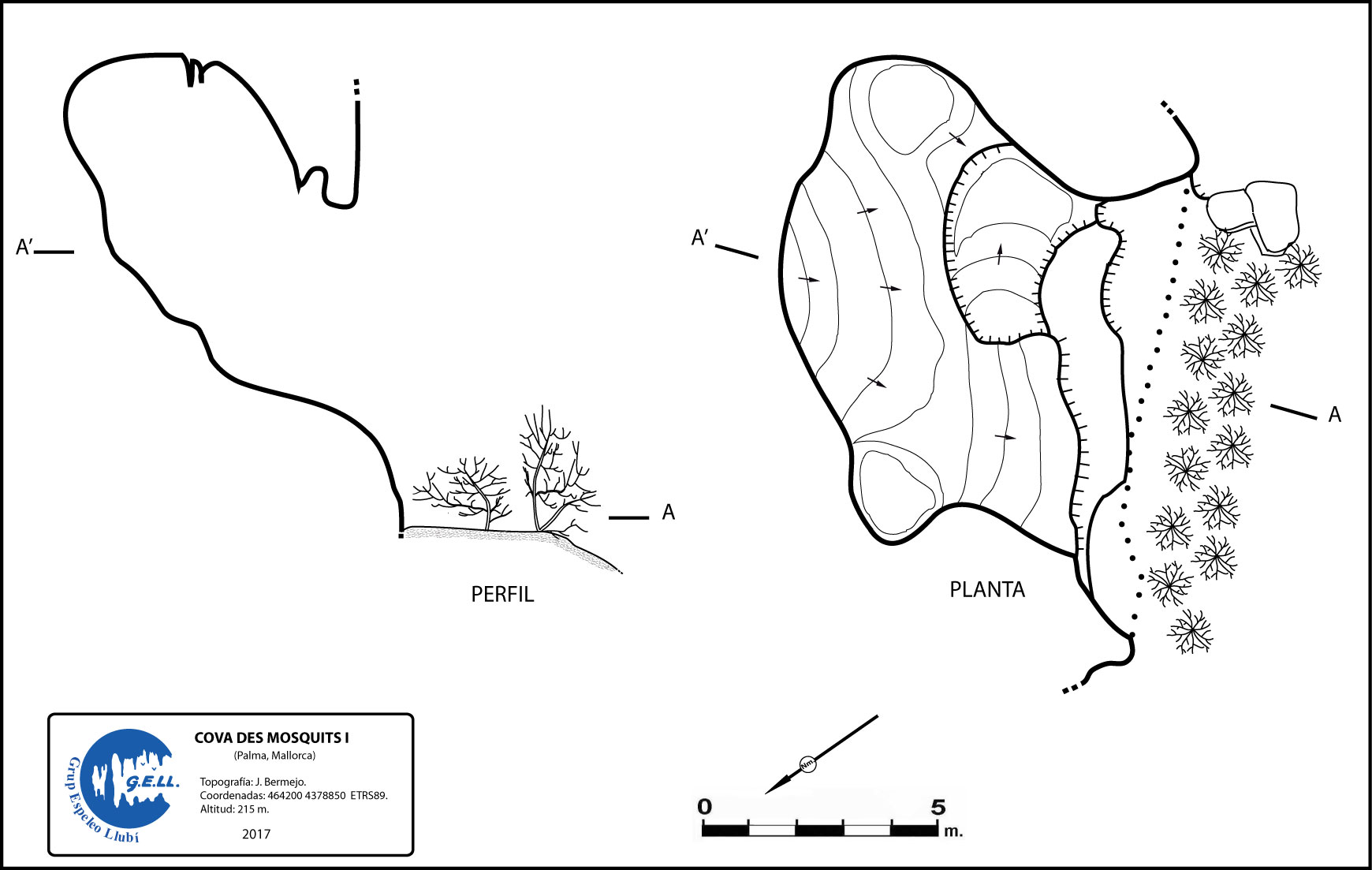 A'

A

PERFIL

A'

A

PLANTA

Grup Espeleo Llubí
G.E.LL.

COVA DES MOSQUITS I
(Palma, Mallorca)

Topografía: J. Bermejo.
Coordenadas: 464200 4378850 ETRS89.
Altitud: 215 m.

2017

Nm

0 5 m.