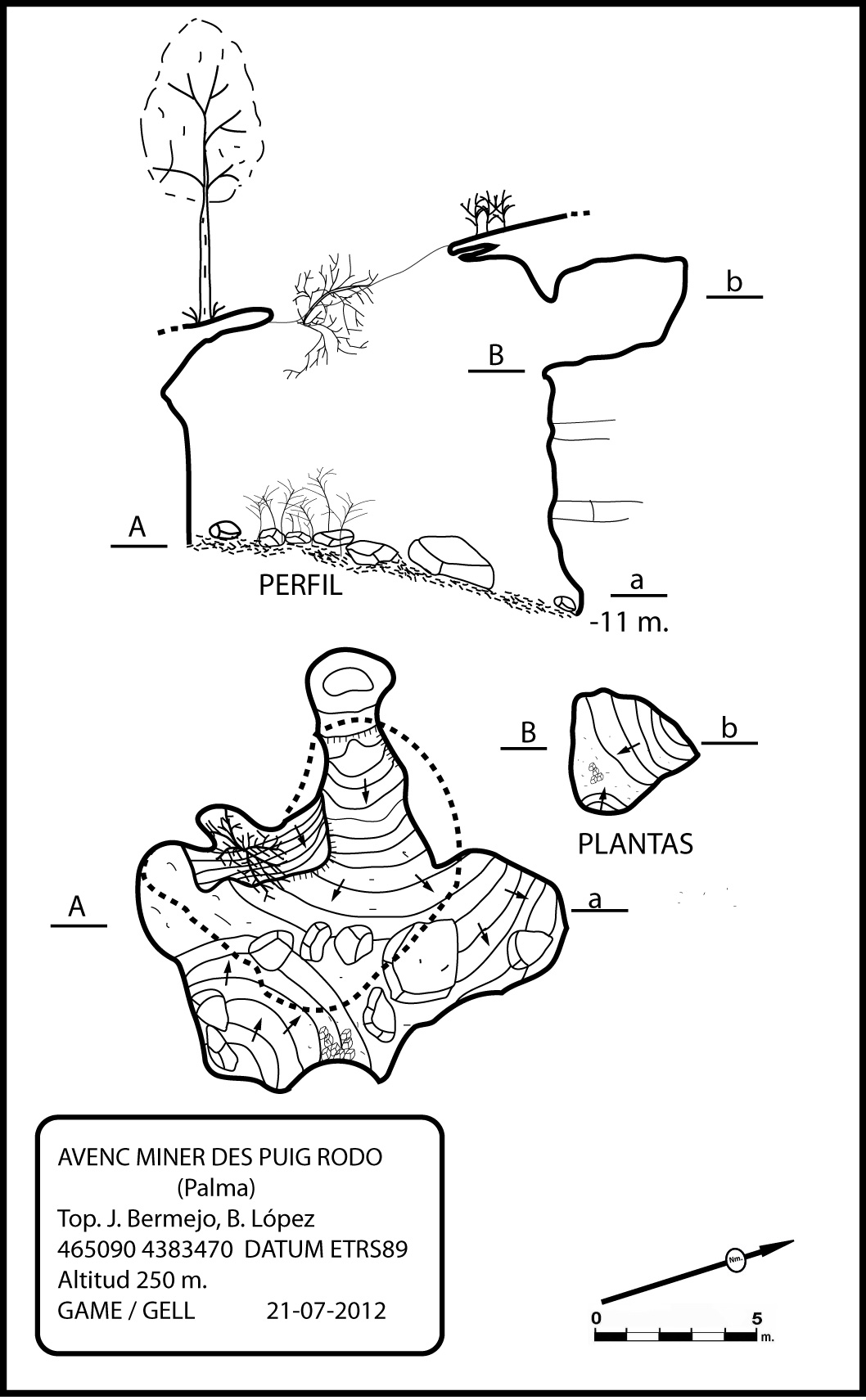 b

B

A

PERFIL

a

-11 m.

B

b

PLANTAS

A

a

AVENC MINER DES PUIG RODO
(Palma)
Top. J. Bermejo, B. López
465090 4383470 DATUM ETRS89
Altitud 250 m.
GAME / GELL 21-07-2012

Nm.

0 5 m.