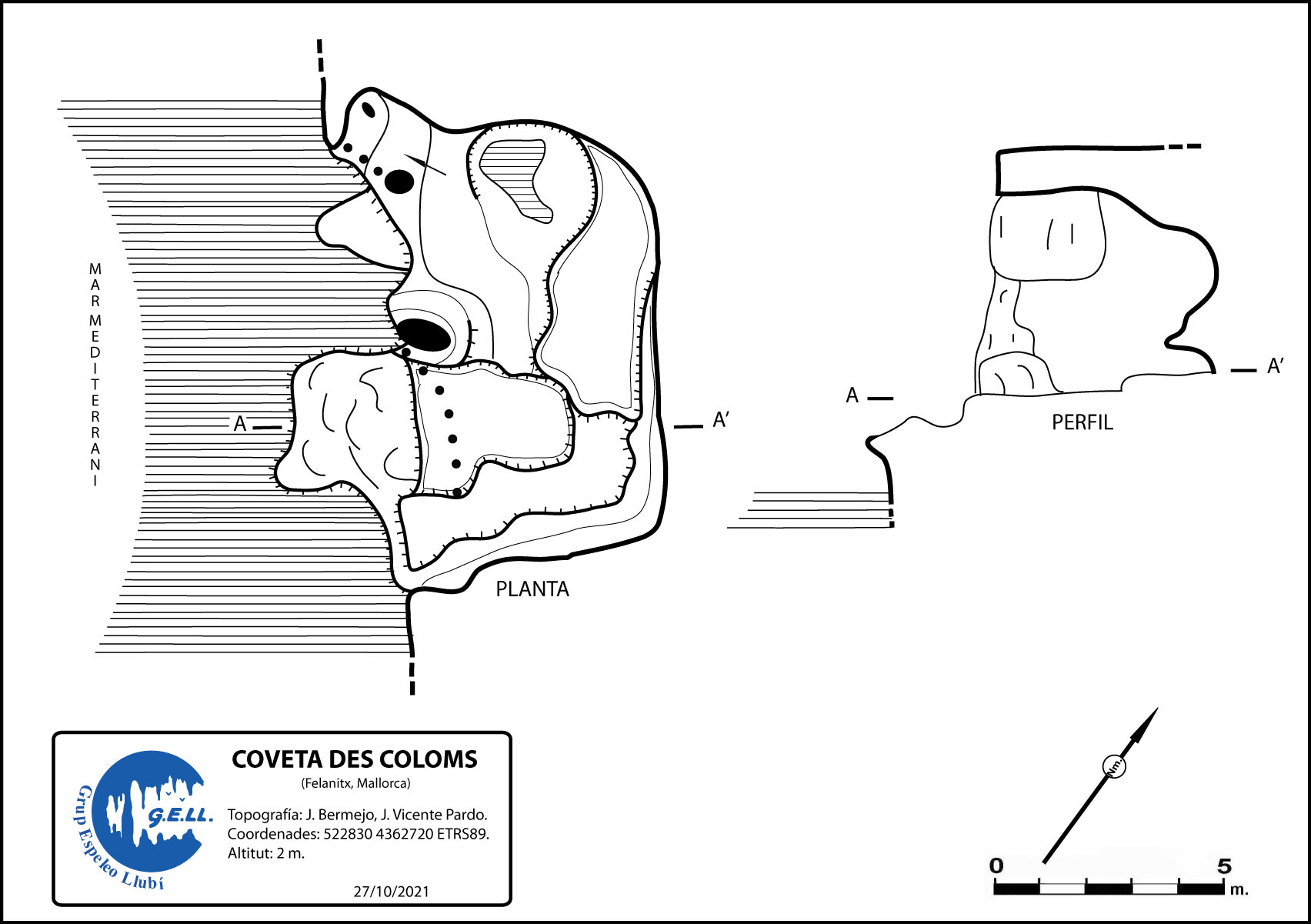 MAR MEDITERRANI

A

A'

PLANTA

A

A'

PERFIL

G.E.LL.
Grup Espeleo Llubí

COVETA DES COLOMS
(Felanitx, Mallorca)

Topografía: J. Bermejo, J. Vicente Pardo.
Coordenades: 522830 4362720 ETRS89.
Altitut: 2 m.

27/10/2021

Nm.

0

5

m.