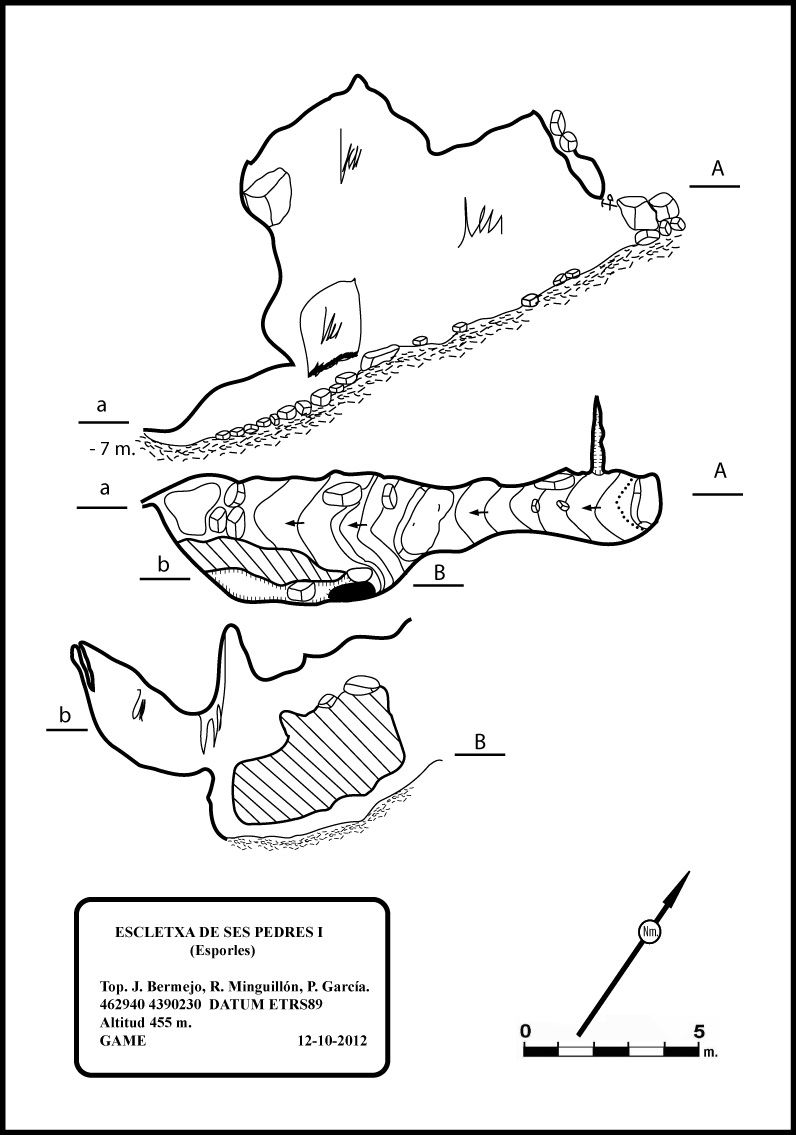 A

a

- 7 m.

a

A

b

B

b

B

ESCLETXA DE SES PEDRES I
(Esporles)

Top. J. Bermejo, R. Minguillón, P. García.
462940 4390230 DATUM ETRS89
Altitud 455 m.
GAME 12-10-2012

Nm.

0 5 m.