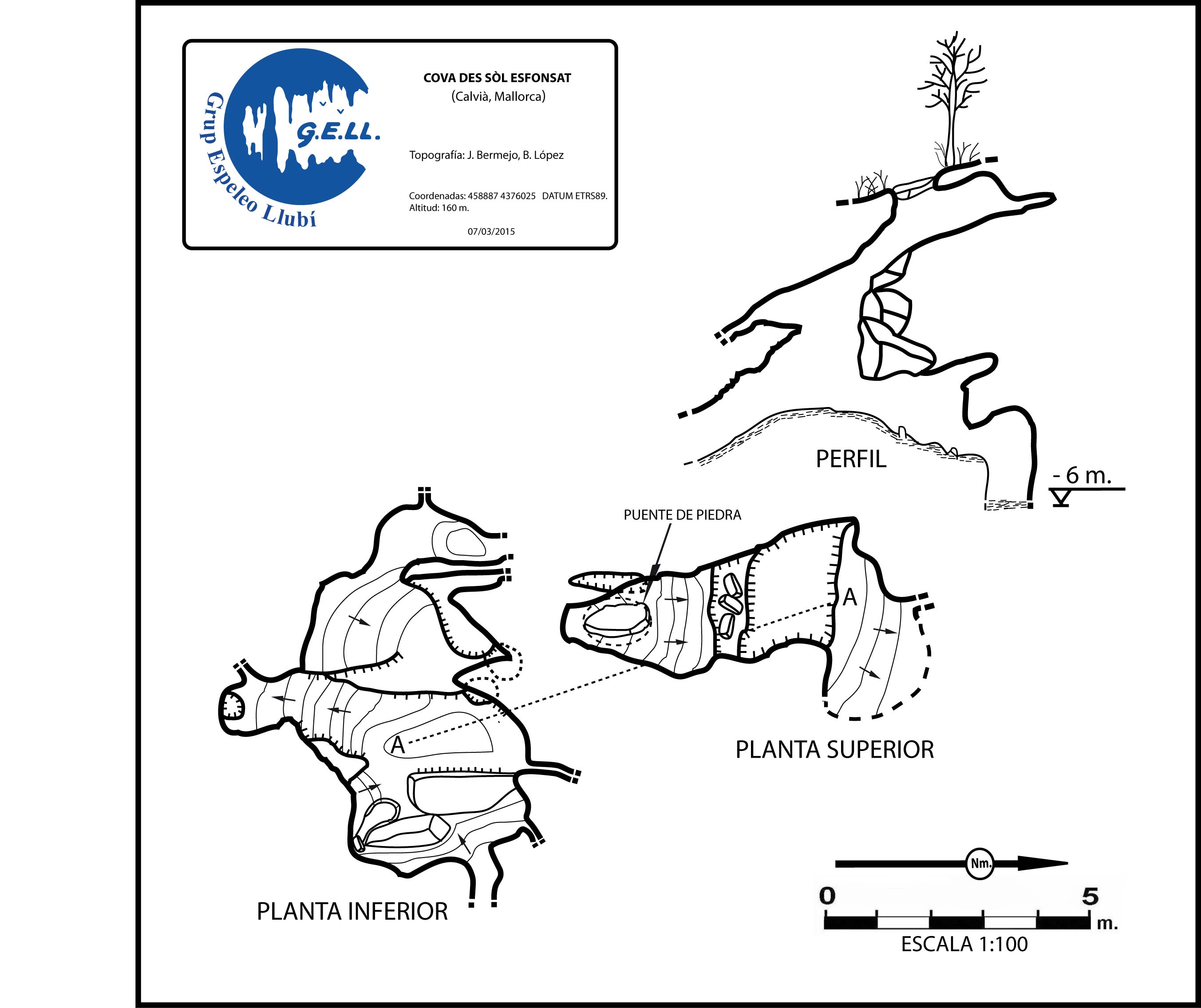 Grup Espeleo Llubí
G.E.LL.

COVA DES SÒL ESFONSAT
(Calvià, Mallorca)

Topografía: J. Bermejo, B. López

Coordenadas: 458887 4376025 DATUM ETRS89.
Altitud: 160 m.

07/03/2015

PERFIL

- 6 m.

PUENTE DE PIEDRA

A

A

PLANTA SUPERIOR

PLANTA INFERIOR

Nm.

0 5 m.

ESCALA 1:100